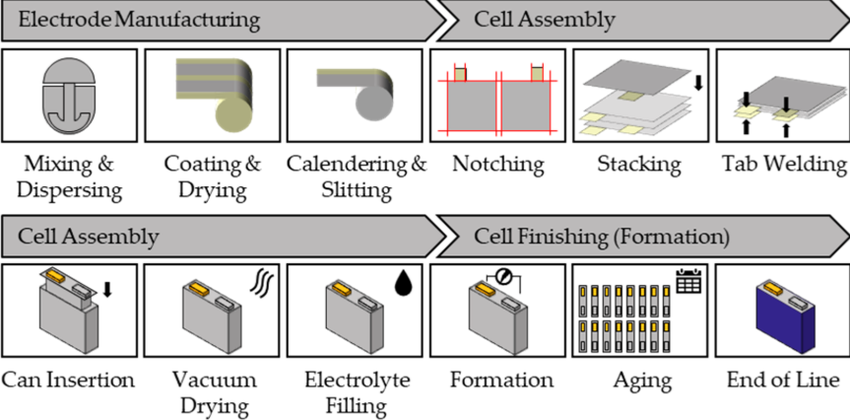 Electrode Manufacturing

Cell Assembly

Mixing & Dispersing

Coating & Drying

Calendering & Slitting

Notching

Stacking

Tab Welding

Cell Assembly

Cell Finishing (Formation)

Can Insertion

Vacuum Drying

Electrolyte Filling

Formation

Aging

End of Line